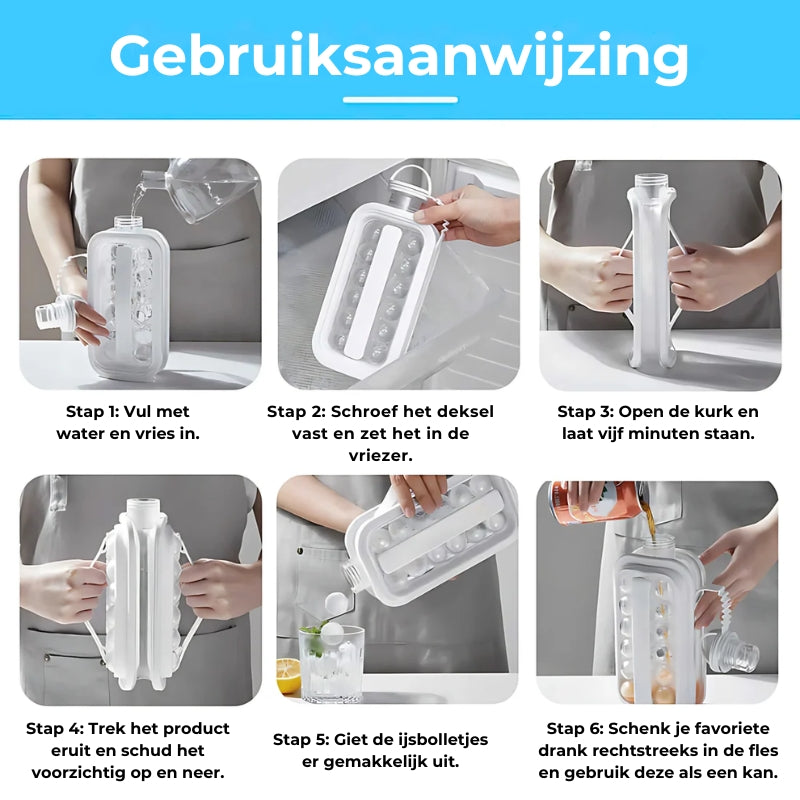 Gebruiksaanwijzing

Stap 1: Vul met water en vries in.

Stap 2: Schroef het deksel vast en zet het in de vriezer.

Stap 3: Open de kurk en laat vijf minuten staan.

Stap 4: Trek het product eruit en schud het voorzichtig op en neer.

Stap 5: Giet de ijsbolletjes er gemakkelijk uit.

Stap 6: Schenk je favoriete drank rechtstreeks in de fles en gebruik deze als een kan.