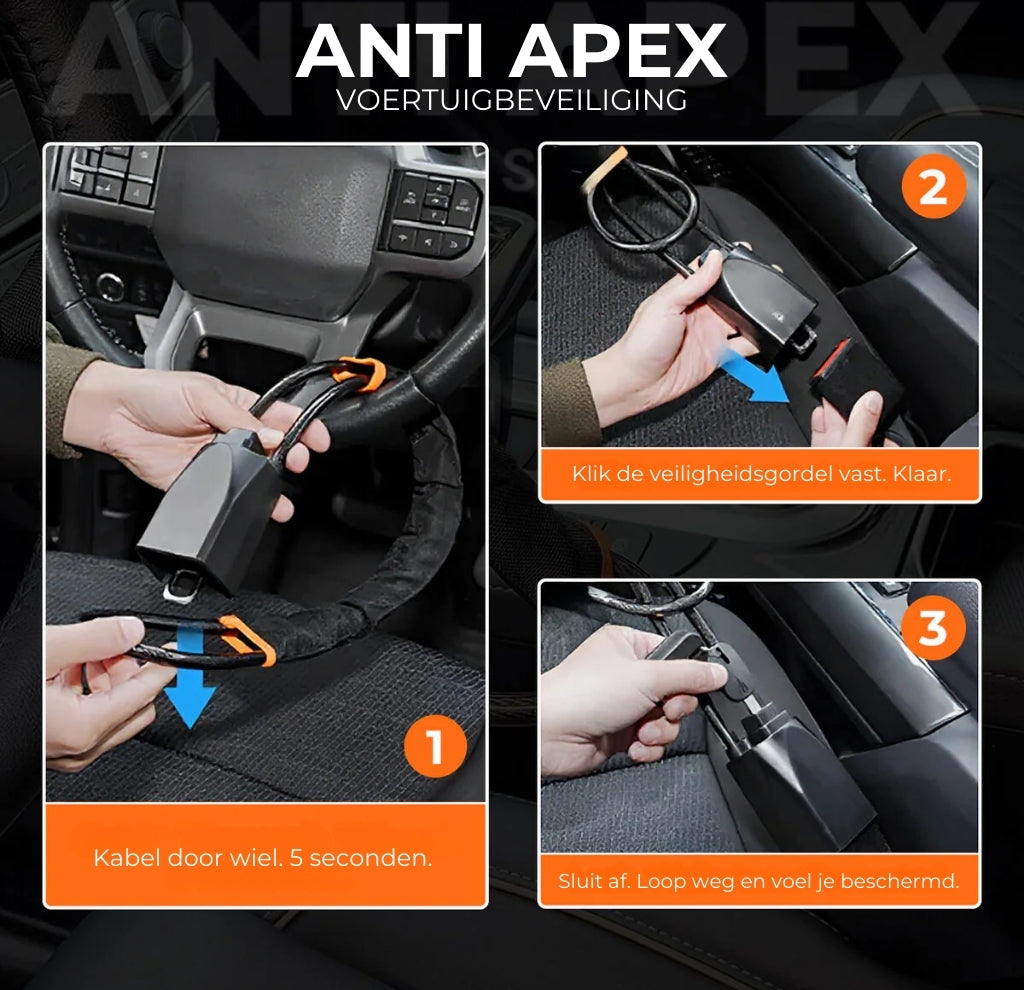 ANTI APEX
VOERTUIGBEVEILIGING

1

Kabel door wiel. 5 seconden.

2

Klik de veiligheidsgordel vast. Klaar.

3

Sluit af. Loop weg en voel je beschermd.