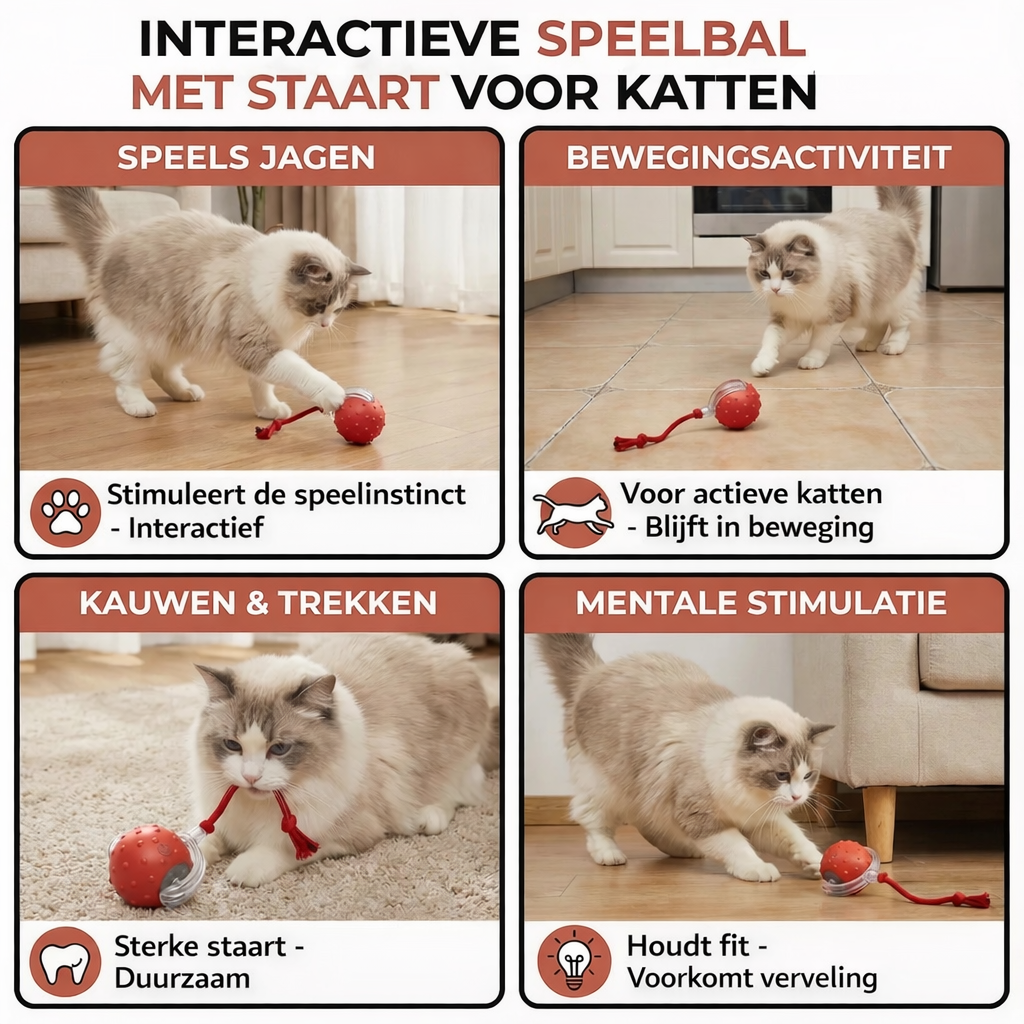 INTERACTIEVE SPEELBAL MET STAART VOOR KATTEN

SPEELS JAGEN

Stimuleert de speelinstinct - Interactief

BEWEGINGSACTIVITEIT

Voor actieve katten - Blijft in beweging

KAUWEN & TREKKEN

Sterke staart - Duurzaam

MENTALE STIMULATIE

Houdt fit - Voorkomt verveling